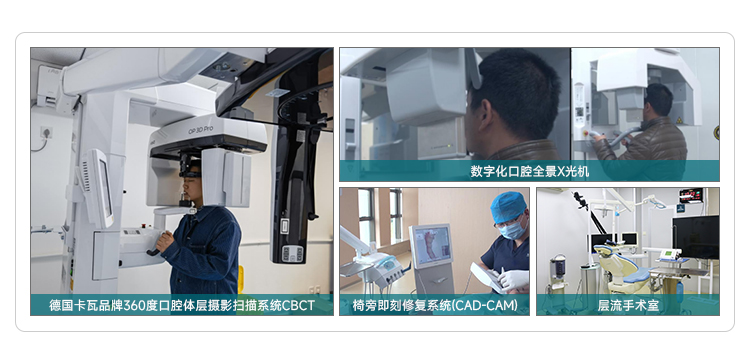 OP 3D Pro

德国卡瓦品牌360度口腔体层摄影扫描系统CBCT

数字化口腔全景X光机

椅旁即刻修复系统(CAD-CAM)

层流手术室